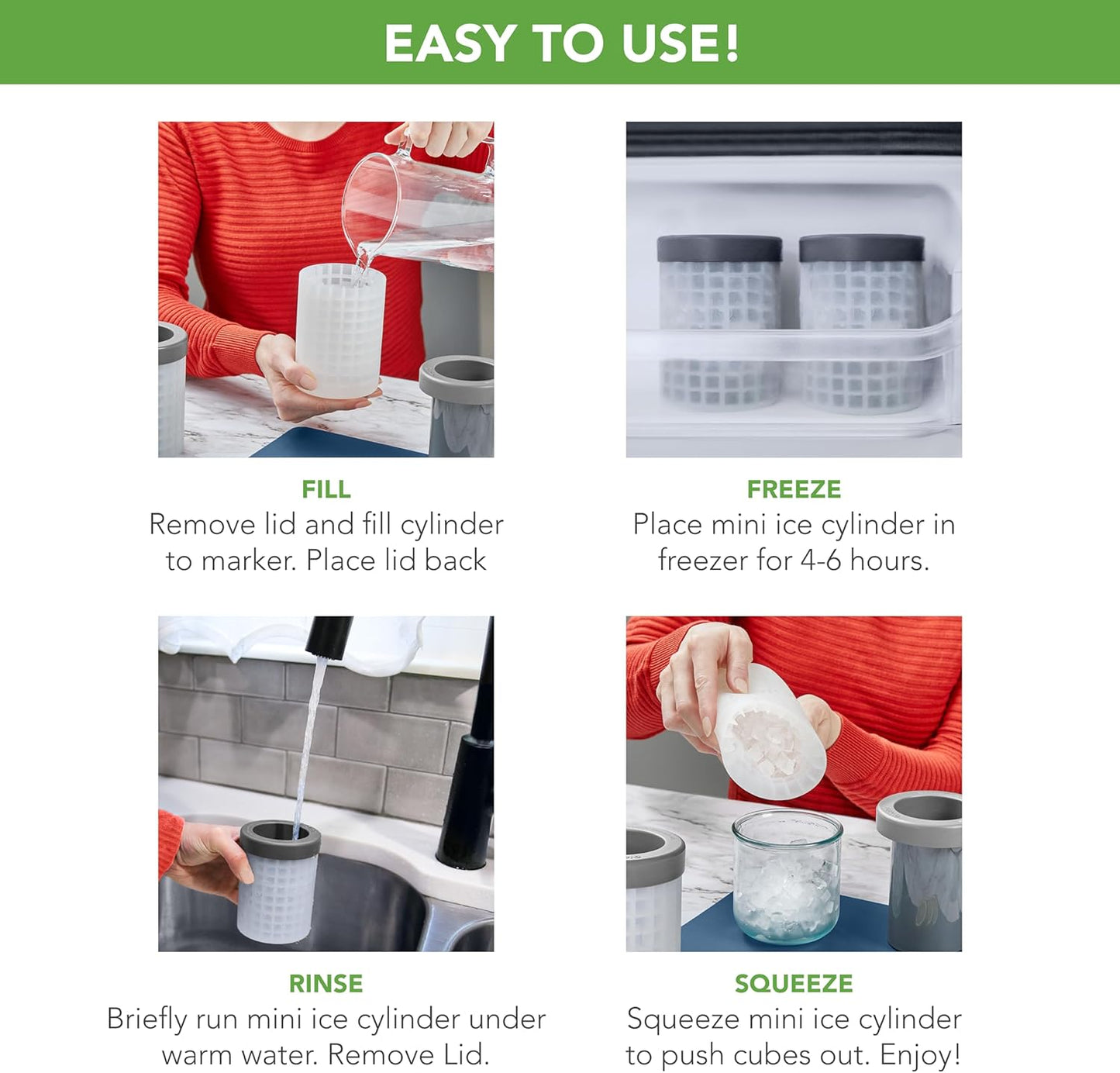 EASY TO USE!

FILL
Remove lid and fill cylinder to marker. Place lid back

FREEZE
Place mini ice cylinder in freezer for 4-6 hours.

RINSE
Briefly run mini ice cylinder under warm water. Remove Lid.

SQUEEZE
Squeeze mini ice cylinder to push cubes out. Enjoy!